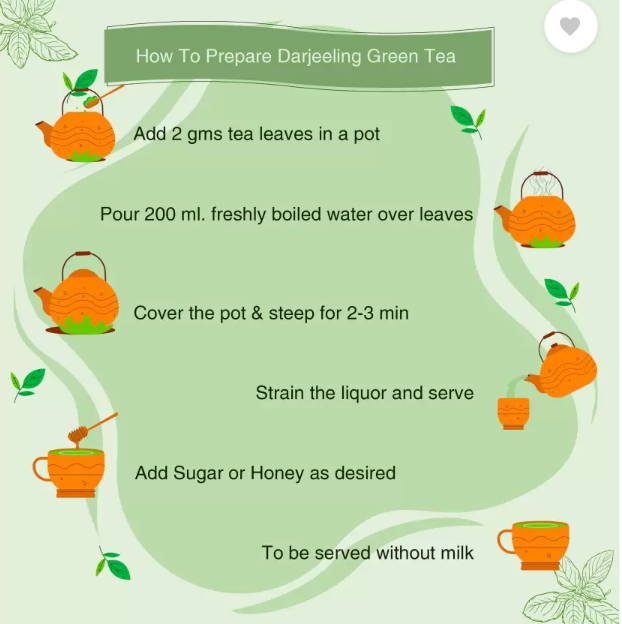 How To Prepare Darjeeling Green Tea

Add 2 gms tea leaves in a pot

Pour 200 ml. freshly boiled water over leaves

Cover the pot & steep for 2-3 min

Strain the liquor and serve

Add Sugar or Honey as desired

To be served without milk